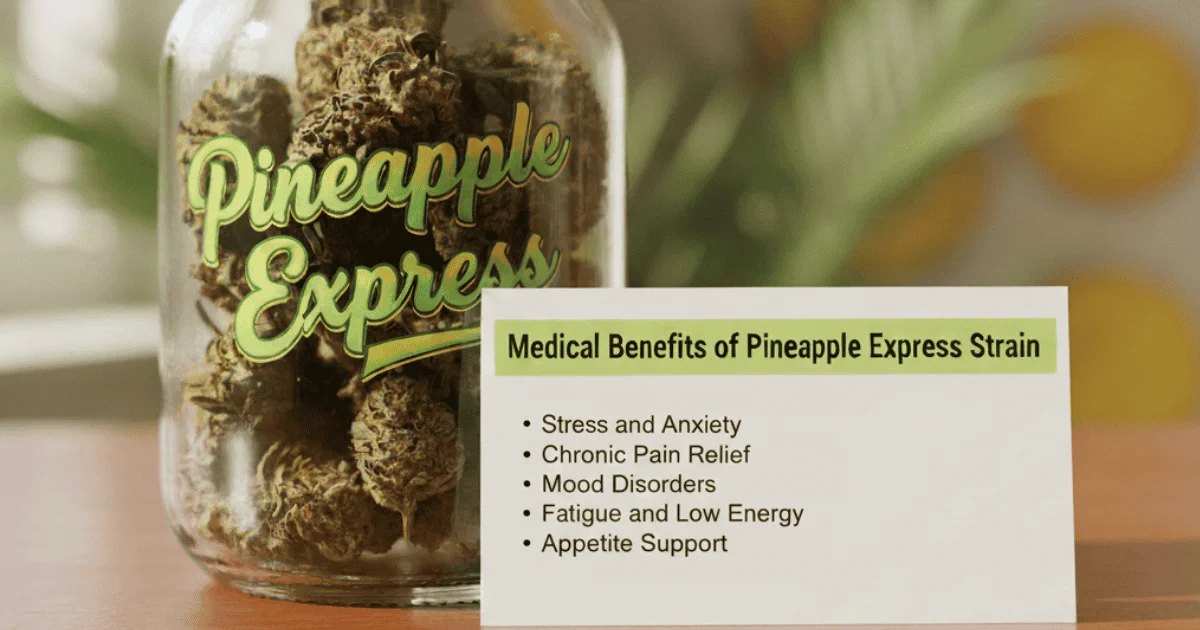 Pineapple Express

Medical Benefits of Pineapple Express Strain

• Stress and Anxiety
• Chronic Pain Relief
• Mood Disorders
• Fatigue and Low Energy
• Appetite Support